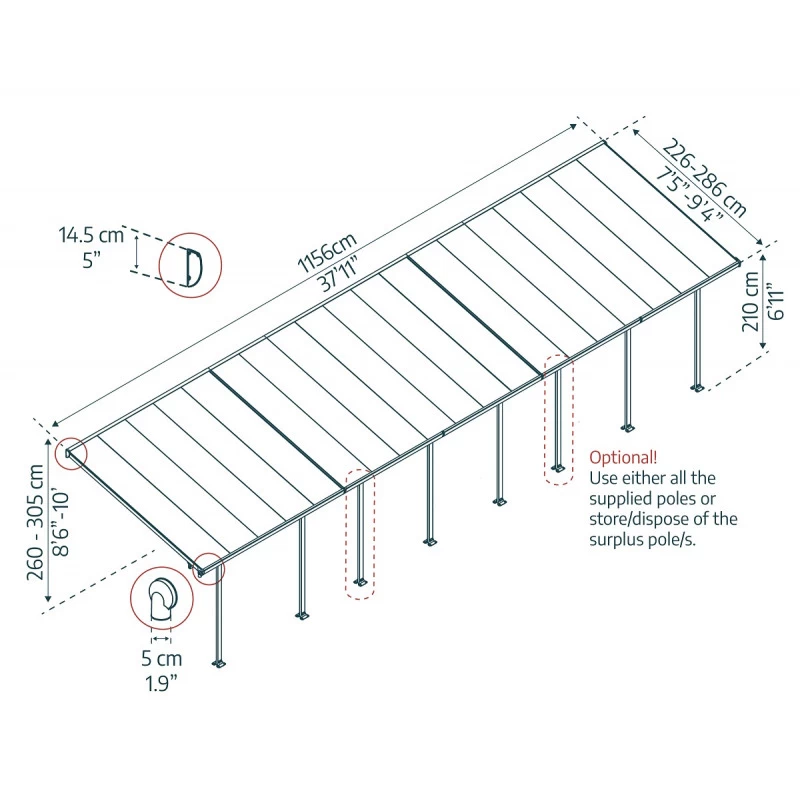 14.5 cm
5"

1156cm
37'11"

226-286 cm
7'5"-9'4"

210 cm
6'11"

260 - 305 cm
8'6"-10'

5 cm
1.9"

Optional!
Use either all the supplied poles or store/dispose of the surplus pole/s.