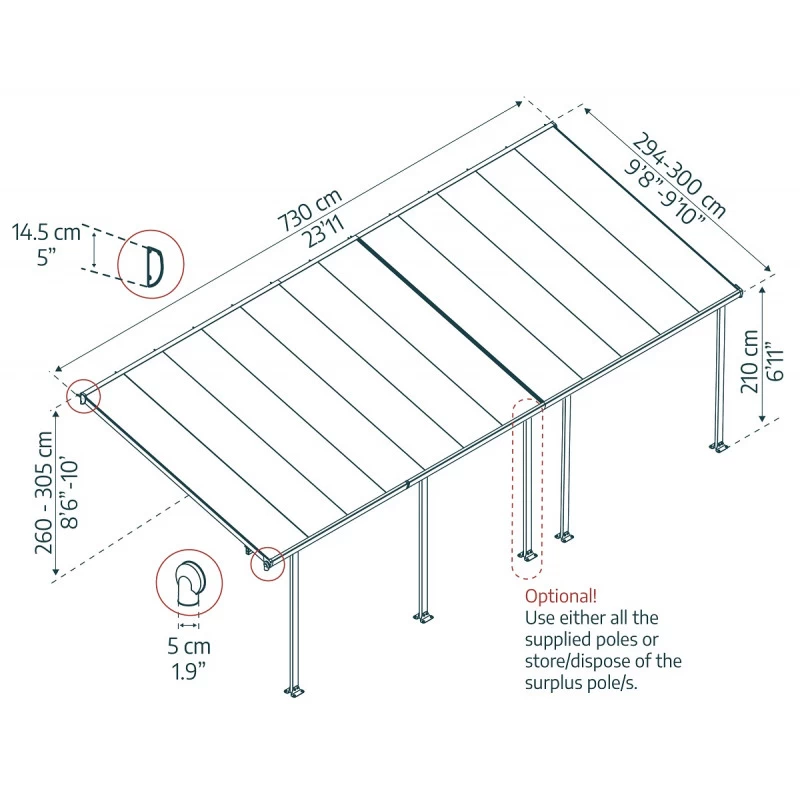 730 cm
23'11

294-300 cm
9'8"-9'10"

14.5 cm
5"

210 cm
6'11"

260 - 305 cm
8'6"-10'

5 cm
1.9"

Optional!
Use either all the supplied poles or store/dispose of the surplus pole/s.