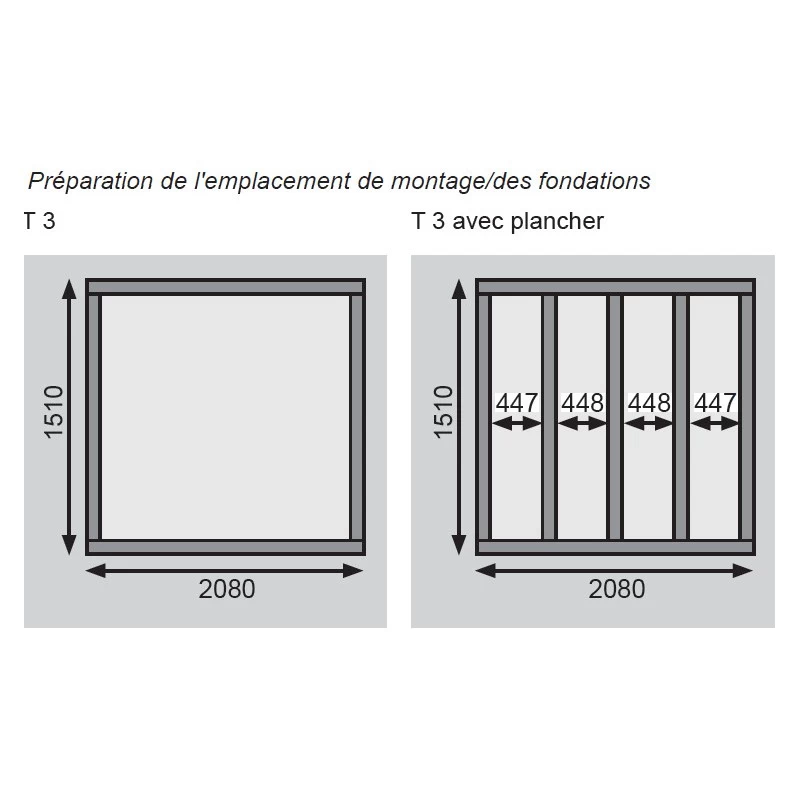 Préparation de l'emplacement de montage/des fondations

T 3

1510

2080

T 3 avec plancher

1510

447

448

448

447

2080